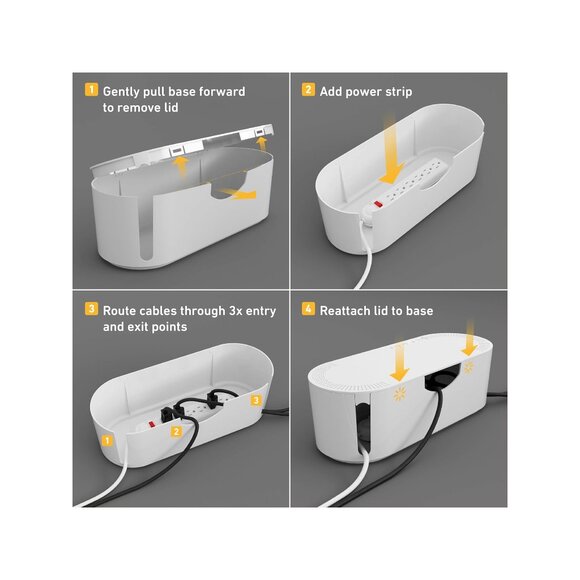 1 Gently pull base forward to remove lid

2 Add power strip

3 Route cables through 3x entry and exit points

1

2

3

4 Reattach lid to base